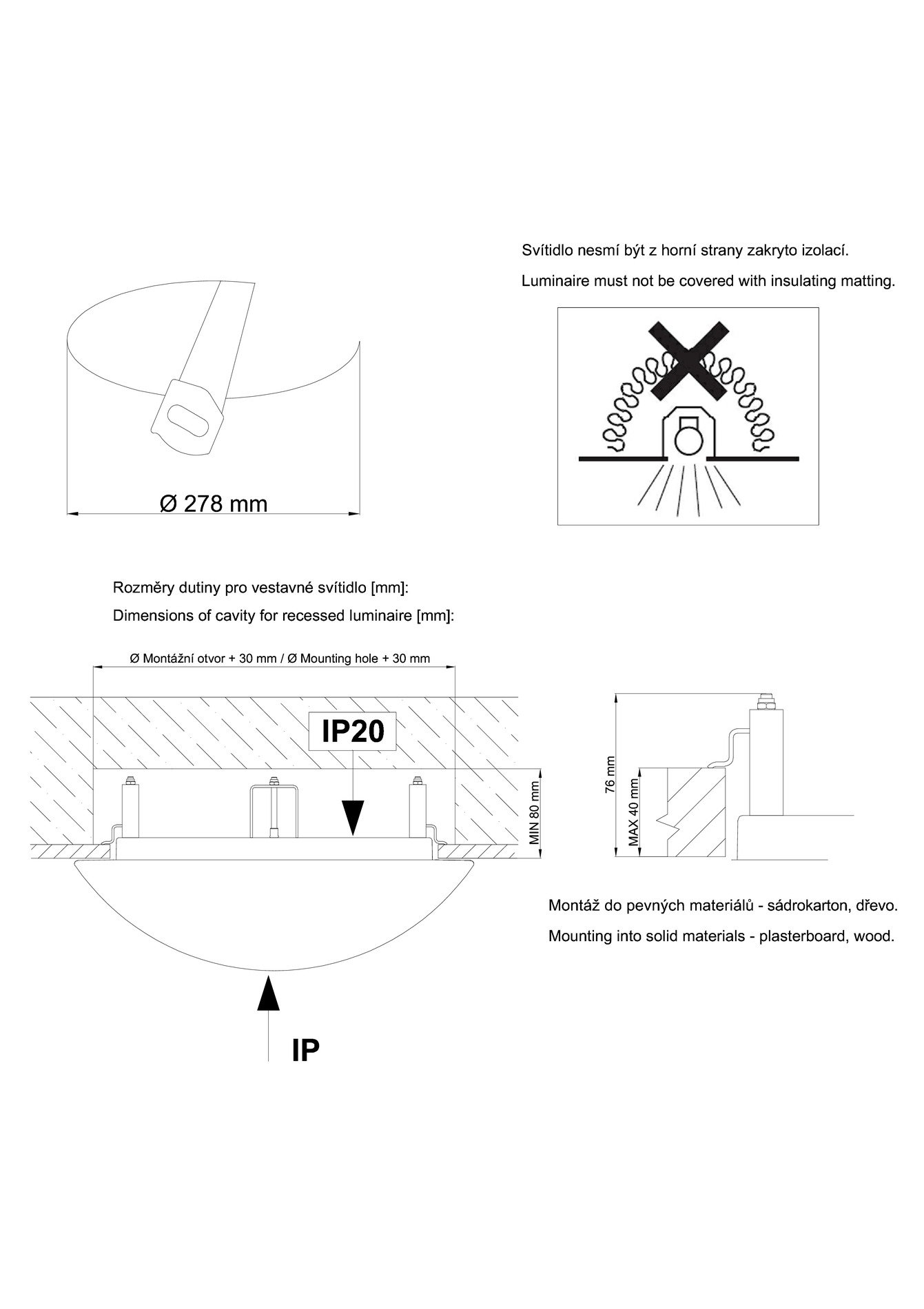 Svítidlo nesmí být z horní strany zakryto izolací.

Luminaire must not be covered with insulating matting.

Ø 278 mm

Rozměry dutiny pro vestavné svítidlo [mm]:

Dimensions of cavity for recessed luminaire [mm]:

Ø Montážní otvor + 30 mm / Ø Mounting hole + 30 mm

IP20

MIN 80 mm

76 mm

MAX 40 mm

Montáž do pevných materiálů - sádrokarton, dřevo.

Mounting into solid materials - plasterboard, wood.

IP