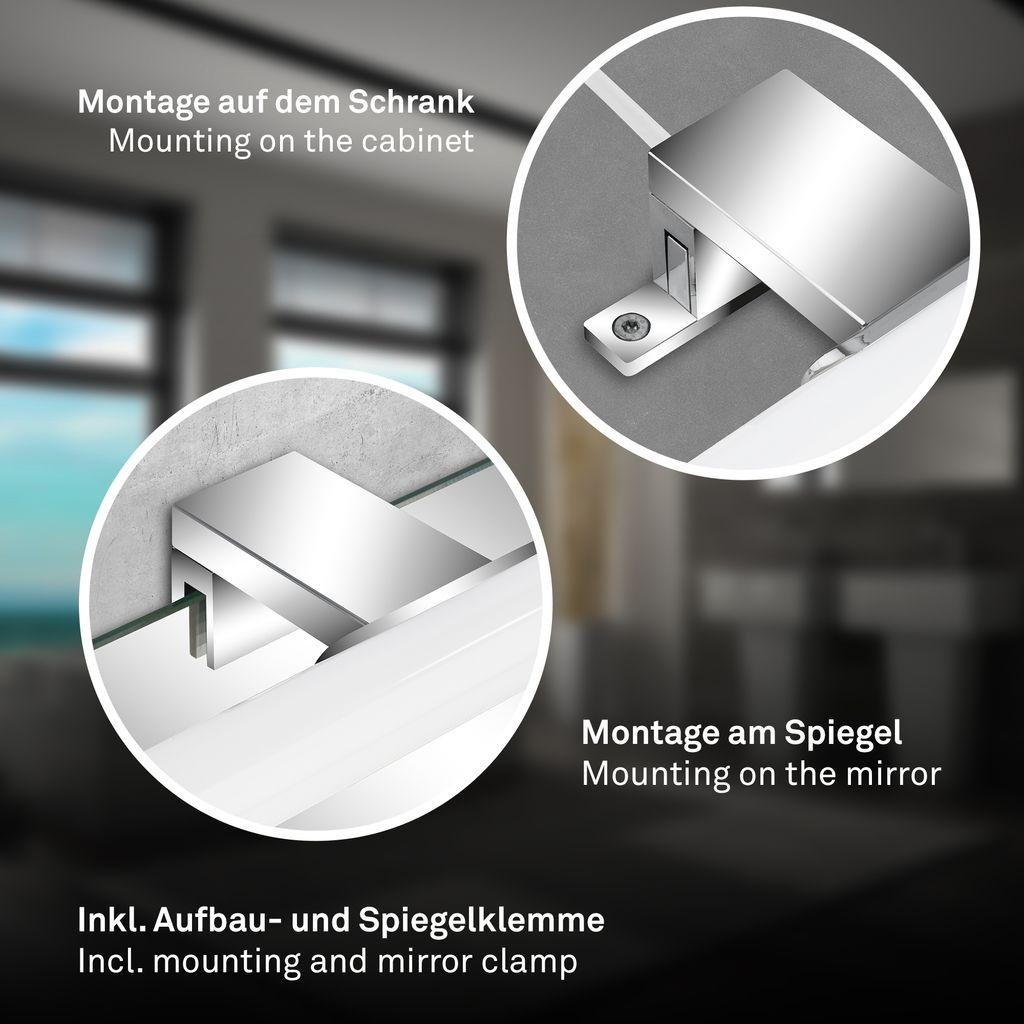 Montage auf dem Schrank
Mounting on the cabinet

Montage am Spiegel
Mounting on the mirror

Inkl. Aufbau- und Spiegelklemme
Incl. mounting and mirror clamp