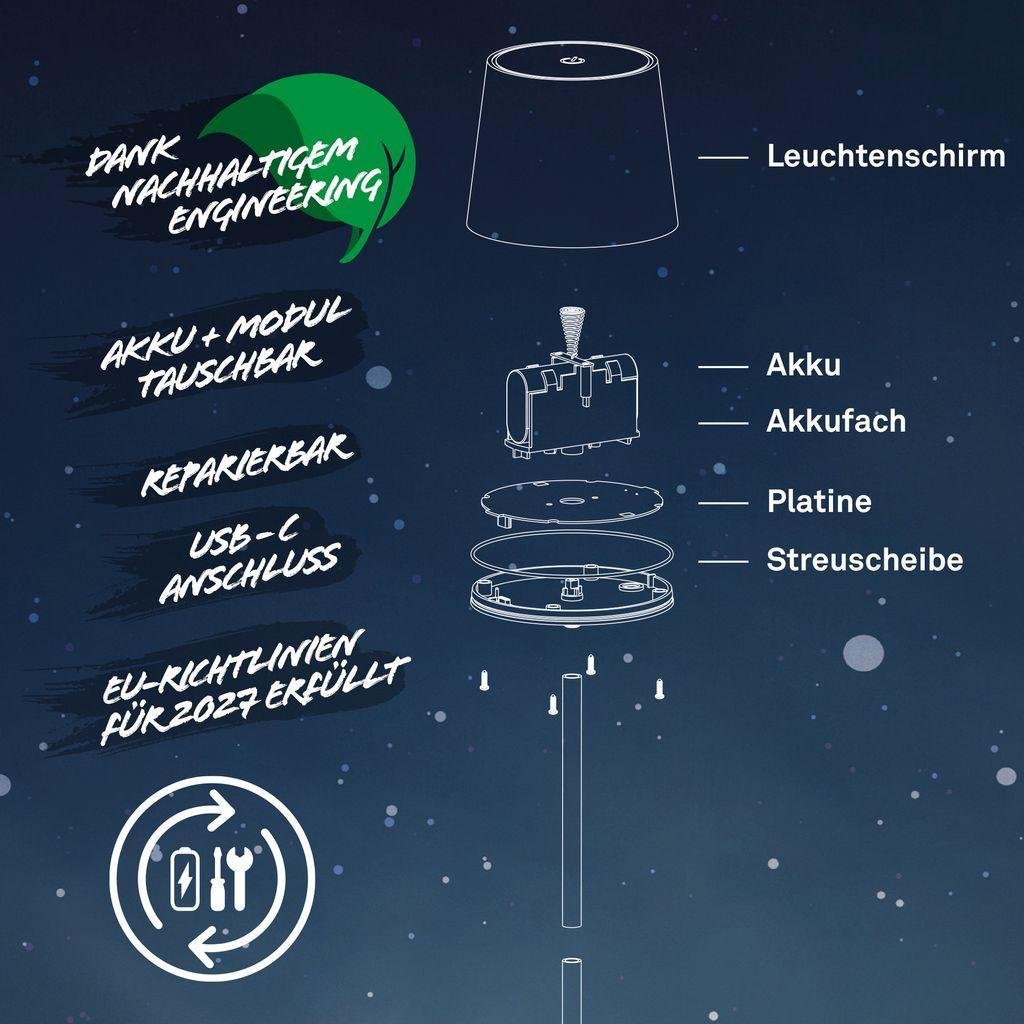 DANK NACHHALTIGEM ENGINEERING

AKKU + MODUL TAUSCHBAR

REPARIERBAR

USB-C ANSCHLUSS

EU-RICHTLINIEN FÜR 2027 ERFÜLLT

Leuchtenschirm

Akku

Akkufach

Platine

Streuscheibe