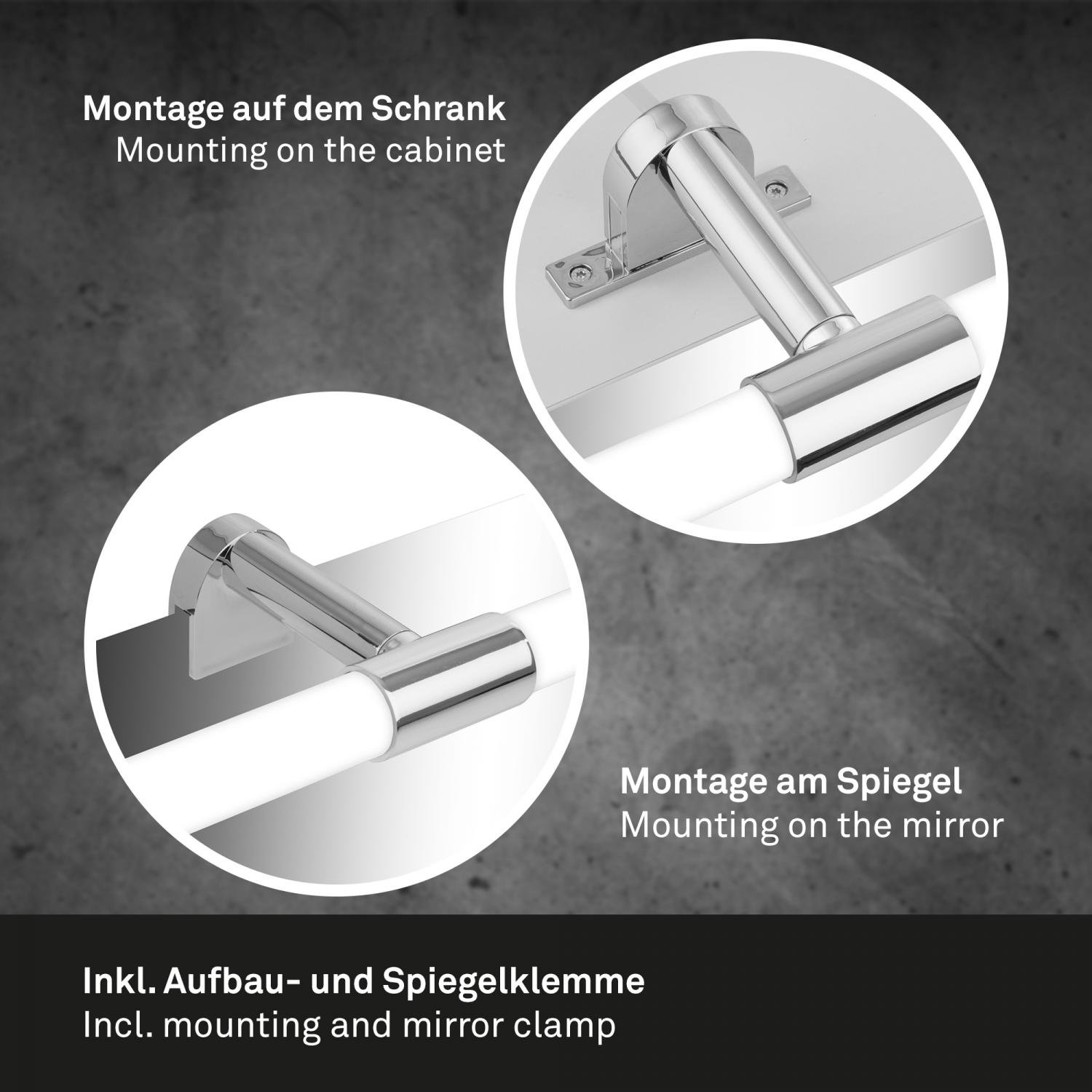 Montage auf dem Schrank
Mounting on the cabinet

Montage am Spiegel
Mounting on the mirror

Inkl. Aufbau- und Spiegelklemme
Incl. mounting and mirror clamp