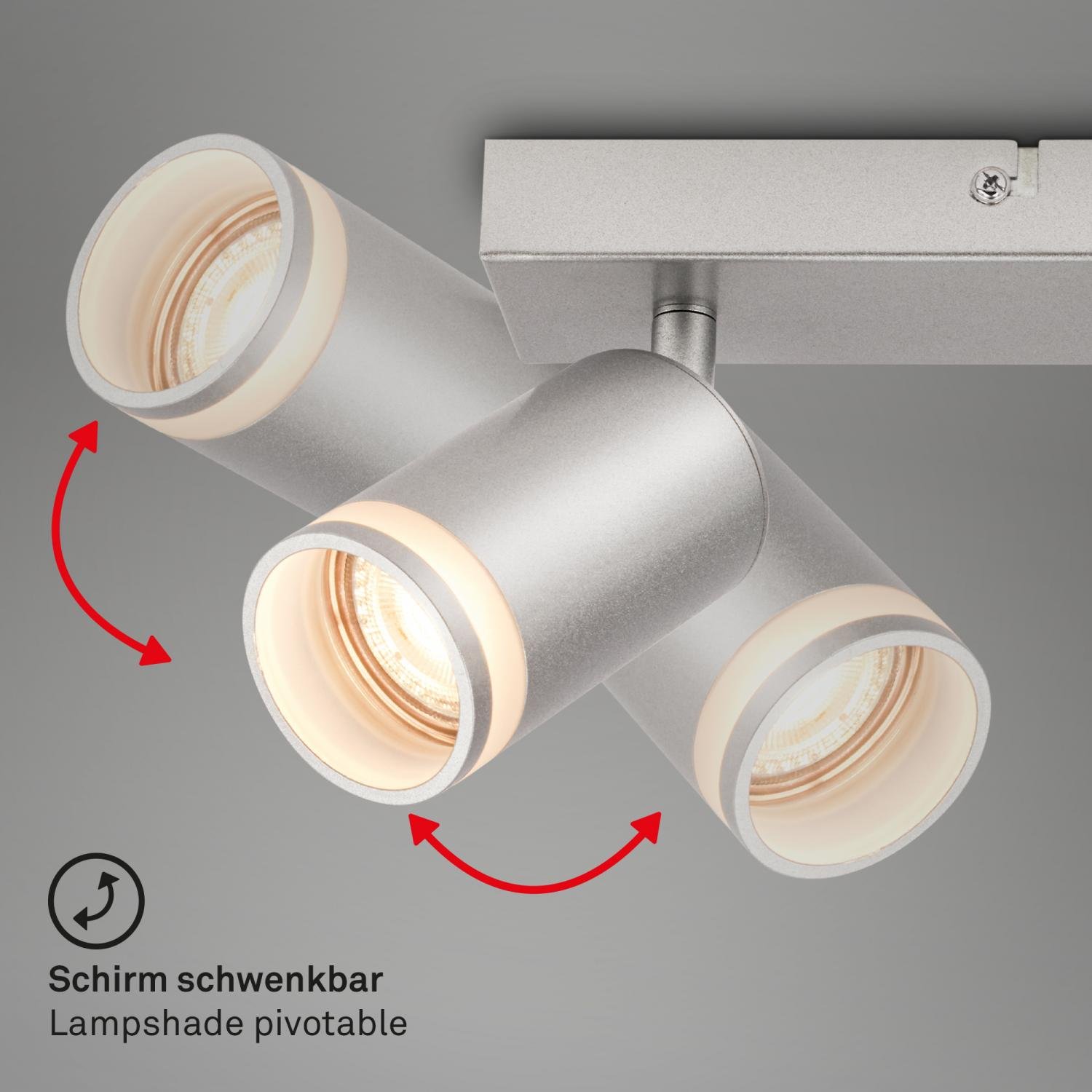 Schirm schwenkbar
Lampshade pivotable