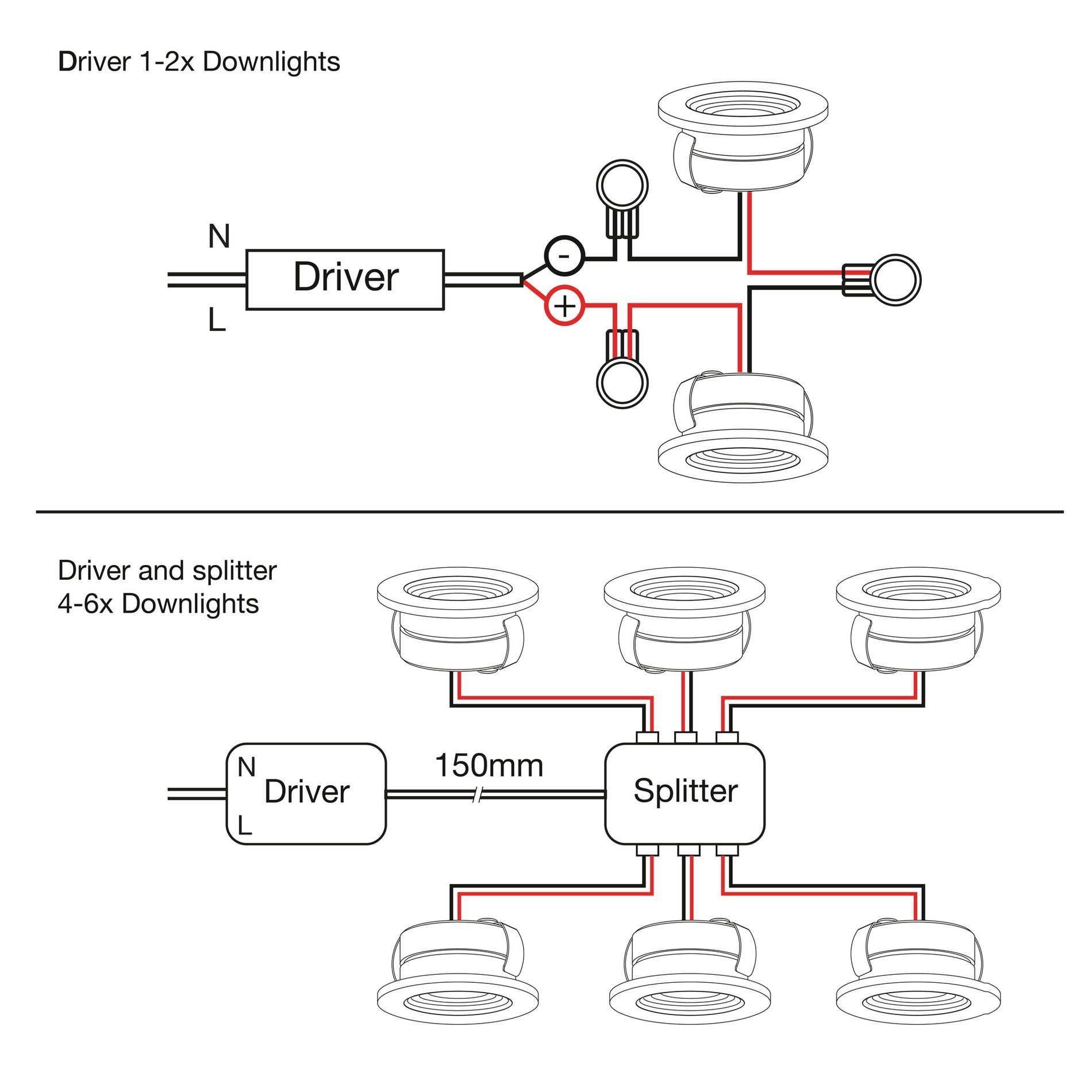 Driver 1-2x Downlights

N

Driver

L

-

+

Driver and splitter
4-6x Downlights

N
Driver
L

150mm

Splitter